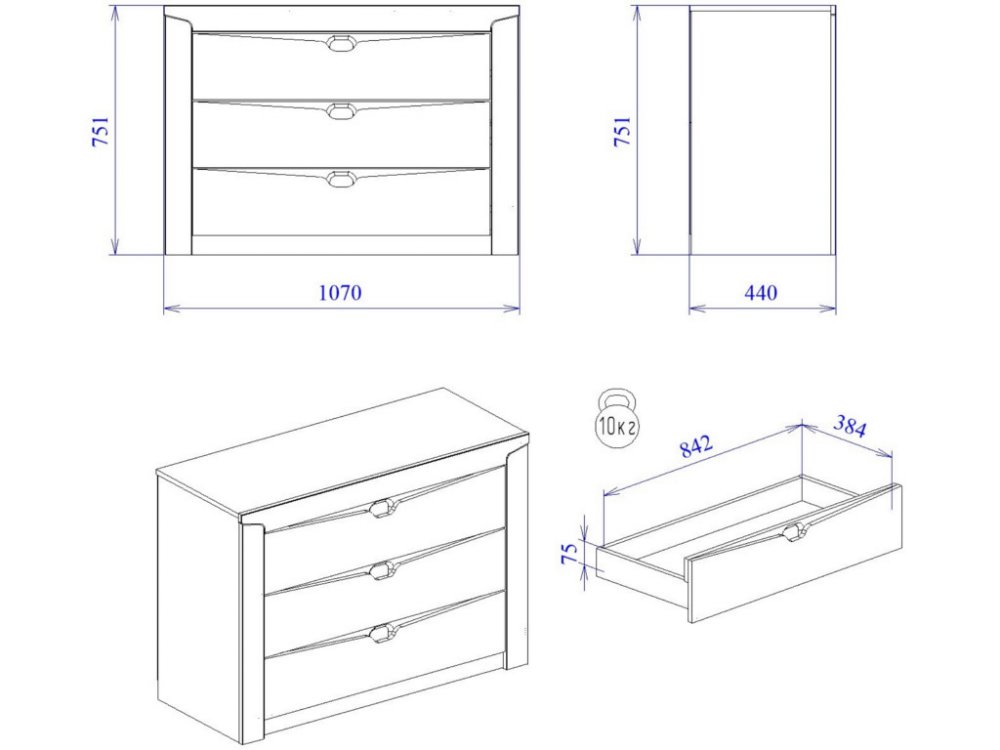 751
1070
751
440
10кг
842
384
75