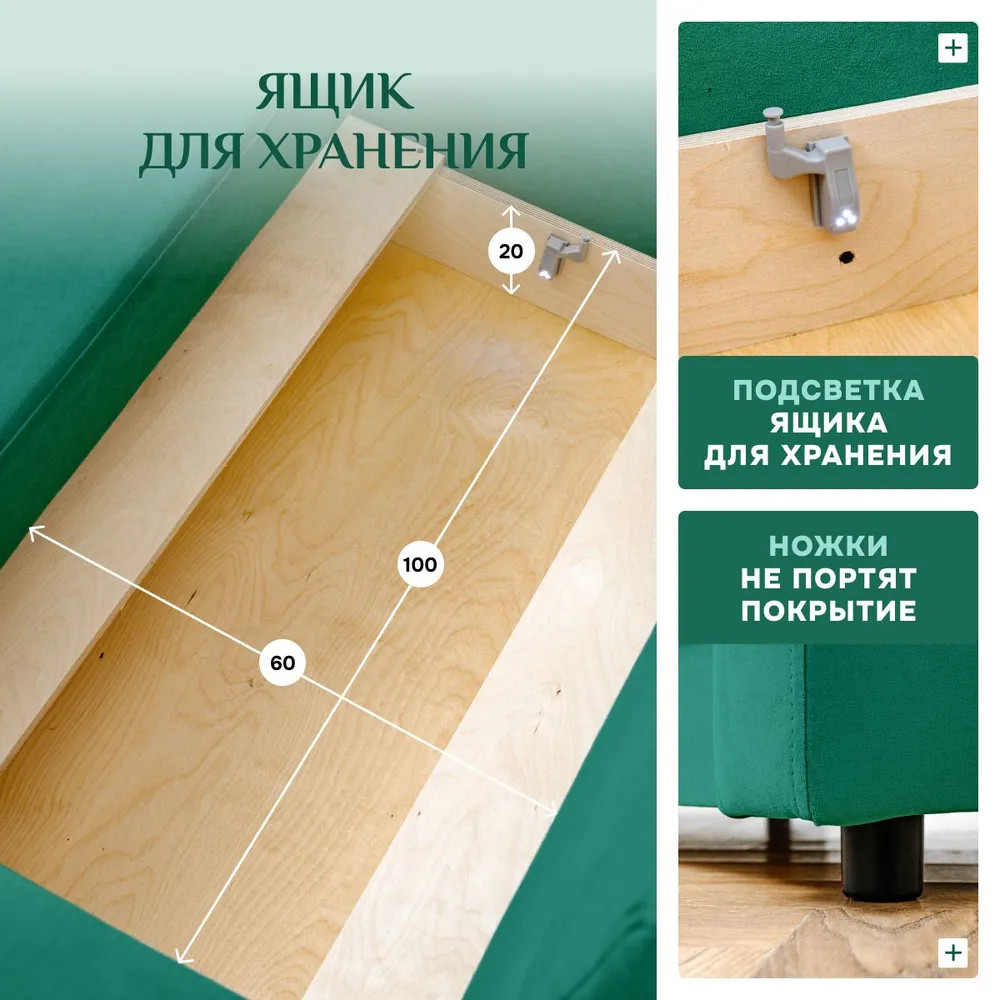 ЯЩИК
ДЛЯ ХРАНЕНИЯ

20

100

60

+

ПОДСВЕТКА
ЯЩИКА
ДЛЯ ХРАНЕНИЯ

НОЖКИ
НЕ ПОРТЯТ
ПОКРЫТИЕ

+