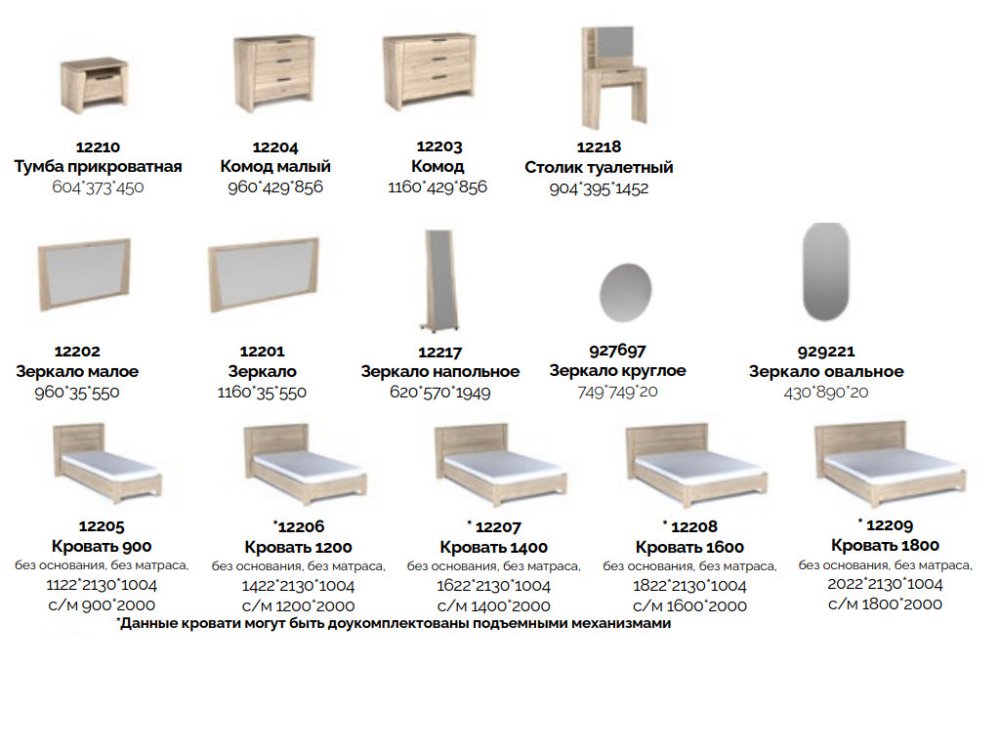 12210
Тумба прикроватная
604*373*450

12204
Комод малый
960*429*856

12203
Комод
1160*429*856

12218
Столик туалетный
904*395*1452

12202
Зеркало малое
960*35*550

12201
Зеркало
1160*35*550

12217
Зеркало напольное
620*570*1949

927697
Зеркало круглое
749*749*20

929221
Зеркало овальное
430*890*20

12205
Кровать 900
без основания, без матраса,
1122*2130*1004
с/м 900*2000

*12206
Кровать 1200
без основания, без матраса,
1422*2130*1004
с/м 1200*2000

* 12207
Кровать 1400
без основания, без матраса,
1622*2130*1004
с/м 1400*2000

* 12208
Кровать 1600
без основания, без матраса,
1822*2130*1004
с/м 1600*2000

* 12209
Кровать 1800
без основания, без матраса,
2022*2130*1004
с/м 1800*2000

*Данные кровати могут быть доукомплектованы подъемными механизмами