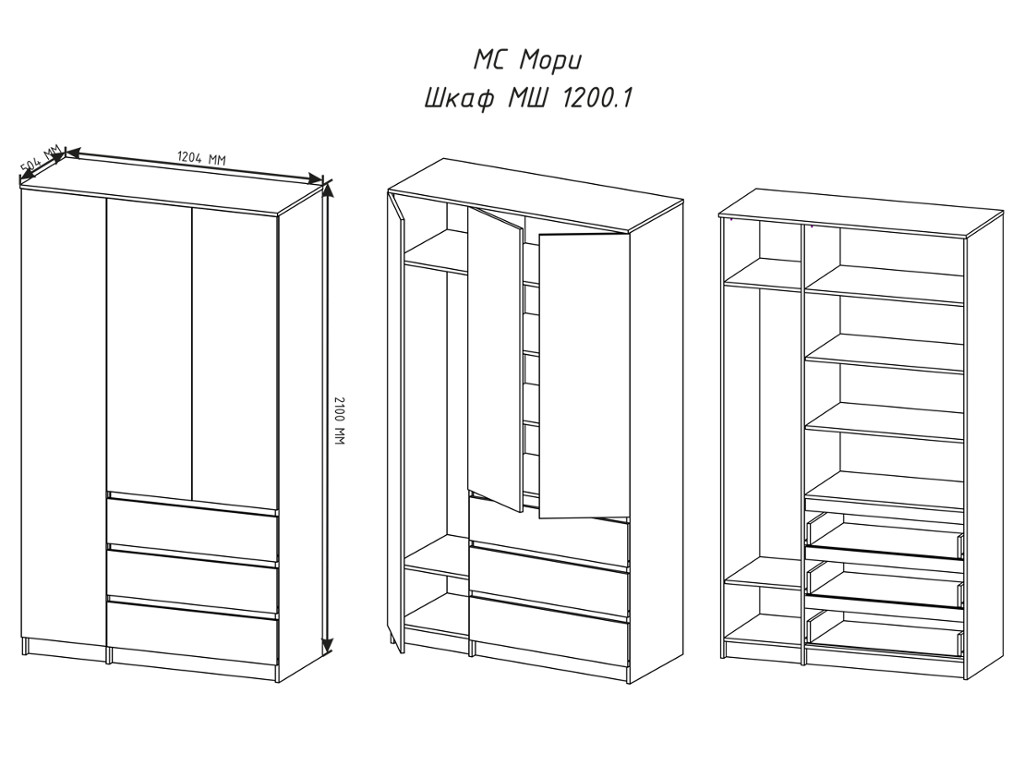 МС Мори
Шкаф МШ 1200.1

504 мм
1204 мм
2100 мм